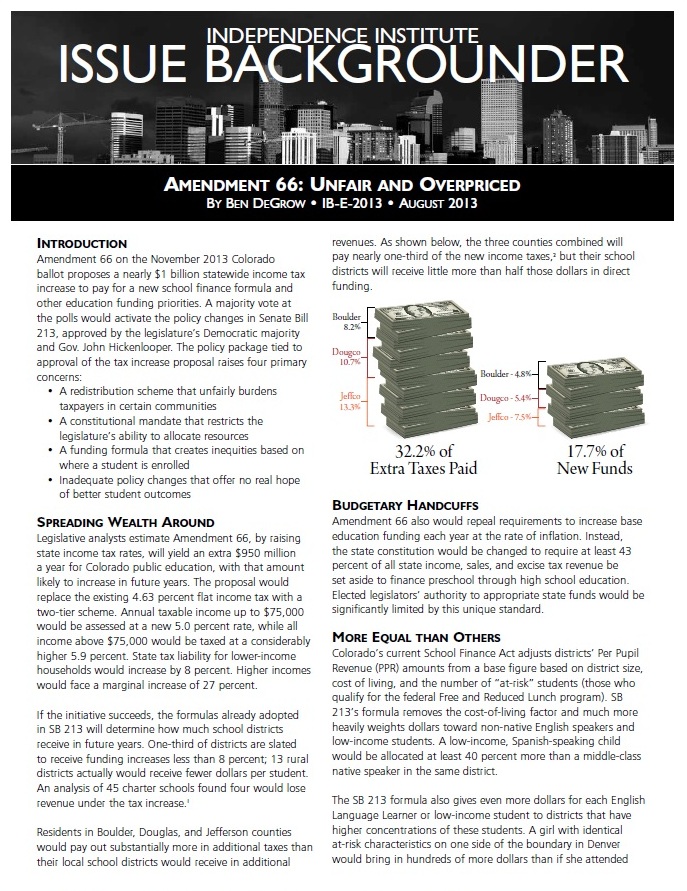 INDEPENDENCE INSTITUTE
ISSUE BACKGROUNDER

AMENDMENT 66: UNFAIR AND OVERPRICED
BY BEN DEGROW • IB-E-2013 • AUGUST 2013

INTRODUCTION
Amendment 66 on the November 2013 Colorado ballot proposes a nearly $1 billion statewide income tax increase to pay for a new school finance formula and other education funding priorities. A majority vote at the polls would activate the policy changes in Senate Bill 213, approved by the legislature's Democratic majority and Gov. John Hickenlooper. The policy package tied to approval of the tax increase proposal raises four primary concerns:
• A redistribution scheme that unfairly burdens taxpayers in certain communities
• A constitutional mandate that restricts the legislature's ability to allocate resources
• A funding formula that creates inequities based on where a student is enrolled
• Inadequate policy changes that offer no real hope of better student outcomes

SPREADING WEALTH AROUND
Legislative analysts estimate Amendment 66, by raising state income tax rates, will yield an extra $950 million a year for Colorado public education, with that amount likely to increase in future years. The proposal would replace the existing 4.63 percent flat income tax with a two-tier scheme. Annual taxable income up to $75,000 would be assessed at a new 5.0 percent rate, while all income above $75,000 would be taxed at a considerably higher 5.9 percent. State tax liability for lower-income households would increase by 8 percent. Higher incomes would face a marginal increase of 27 percent.

If the initiative succeeds, the formulas already adopted in SB 213 will determine how much school districts receive in future years. One-third of districts are slated to receive funding increases less than 8 percent; 13 rural districts actually would receive fewer dollars per student. An analysis of 45 charter schools found four would lose revenue under the tax increase.¹

Residents in Boulder, Douglas, and Jefferson counties would pay out substantially more in additional taxes than their local school districts would receive in additional revenues. As shown below, the three counties combined will pay nearly one-third of the new income taxes,² but their school districts will receive little more than half those dollars in direct funding.

Boulder 8.2%
Dougco 10.7%
Jeffco 13.3%
32.2% of Extra Taxes Paid

Boulder - 4.8%
Dougco - 5.4%
Jeffco - 7.5%
17.7% of New Funds

BUDGETARY HANDCUFFS
Amendment 66 also would repeal requirements to increase base education funding each year at the rate of inflation. Instead, the state constitution would be changed to require at least 43 percent of all state income, sales, and excise tax revenue be set aside to finance preschool through high school education. Elected legislators' authority to appropriate state funds would be significantly limited by this unique standard.

MORE EQUAL THAN OTHERS
Colorado's current School Finance Act adjusts districts' Per Pupil Revenue (PPR) amounts from a base figure based on district size, cost of living, and the number of "at-risk" students (those who qualify for the federal Free and Reduced Lunch program). SB 213's formula removes the cost-of-living factor and much more heavily weights dollars toward non-native English speakers and low-income students. A low-income, Spanish-speaking child would be allocated at least 40 percent more than a middle-class native speaker in the same district.

The SB 213 formula also gives even more dollars for each English Language Learner or low-income student to districts that have higher concentrations of these students. A girl with identical at-risk characteristics on one side of the boundary in Denver would bring in hundreds of more dollars than if she attended